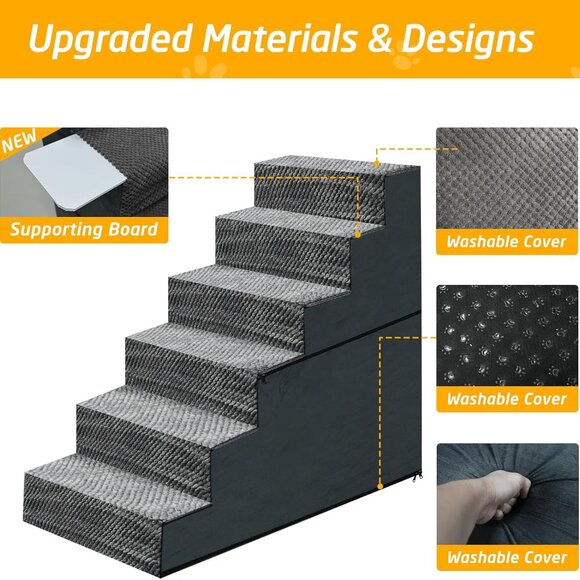 Upgraded Materials & Designs

NEW

Supporting Board

Washable Cover

Washable Cover

Washable Cover